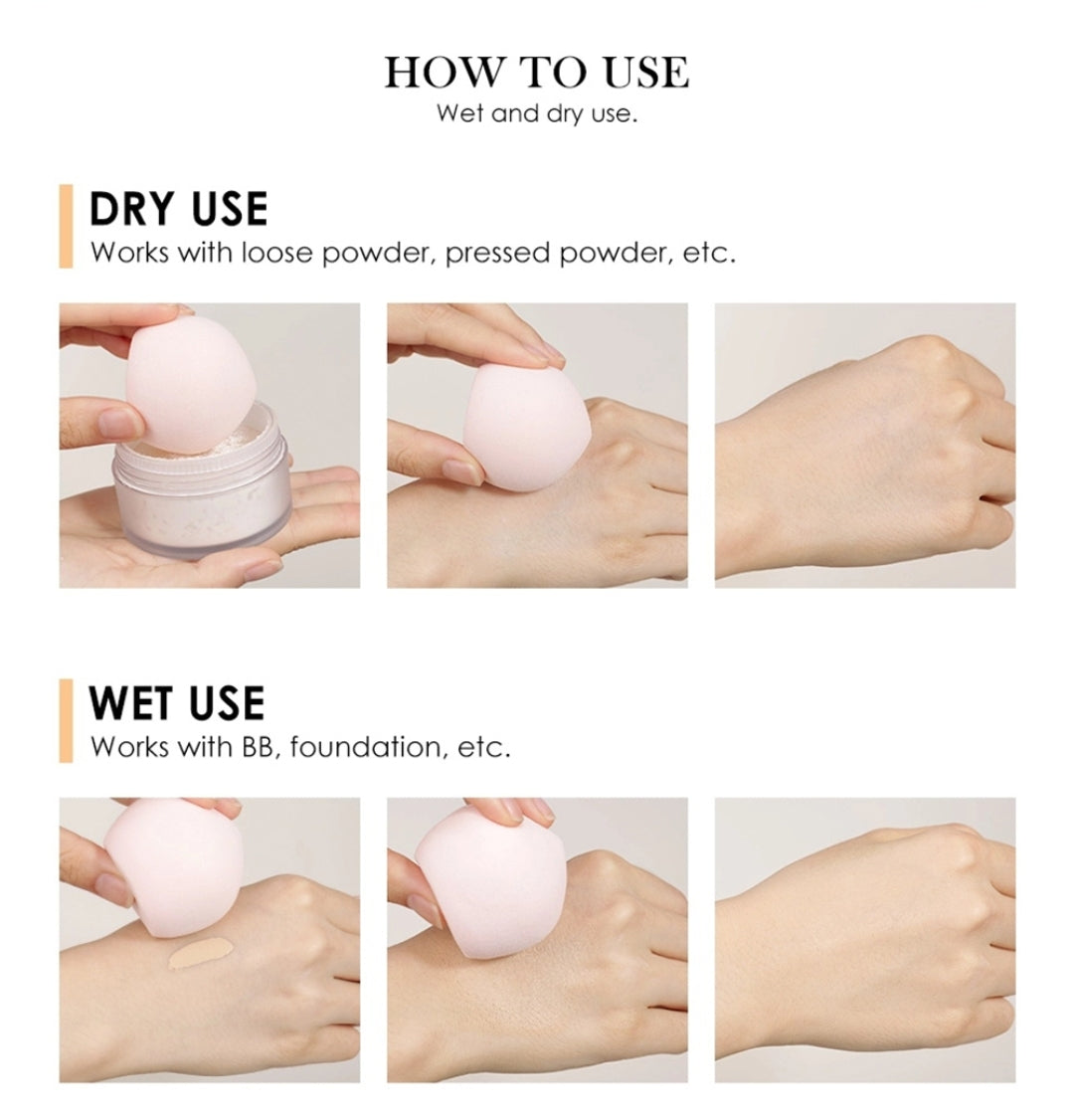 HOW TO USE
Wet and dry use.

DRY USE
Works with loose powder, pressed powder, etc.

WET USE
Works with BB, foundation, etc.